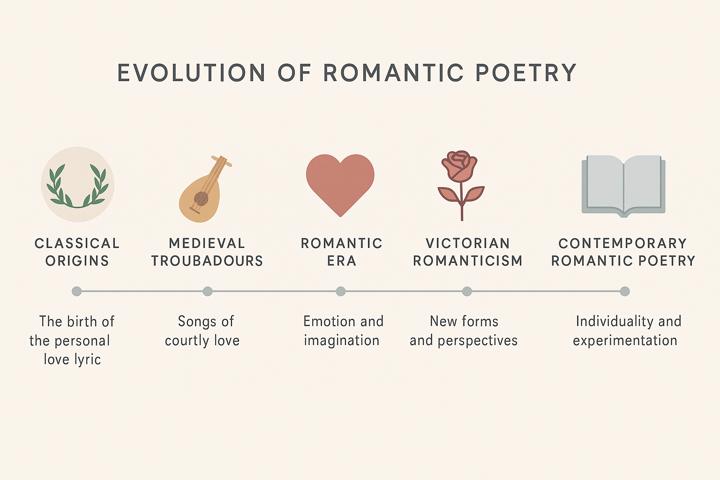 EVOLUTION OF ROMANTIC POETRY

CLASSICAL ORIGINS

The birth of the personal love lyric

MEDIEVAL TROUBADOURS

Songs of courtly love

ROMANTIC ERA

Emotion and imagination

VICTORIAN ROMANTICISM

New forms and perspectives

CONTEMPORARY ROMANTIC POETRY

Individuality and experimentation